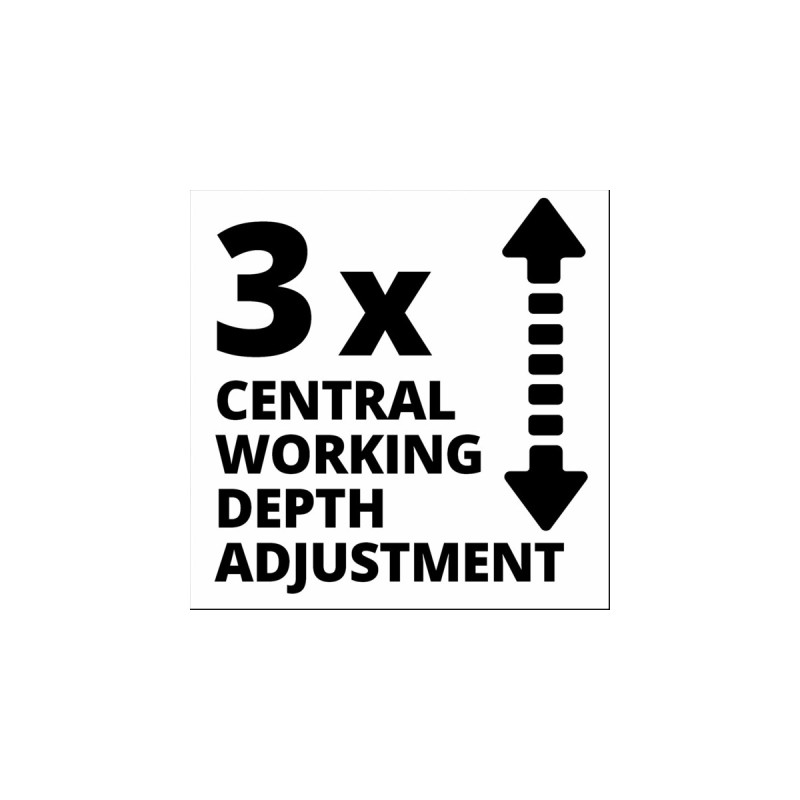 3 x
CENTRAL
WORKING
DEPTH
ADJUSTMENT