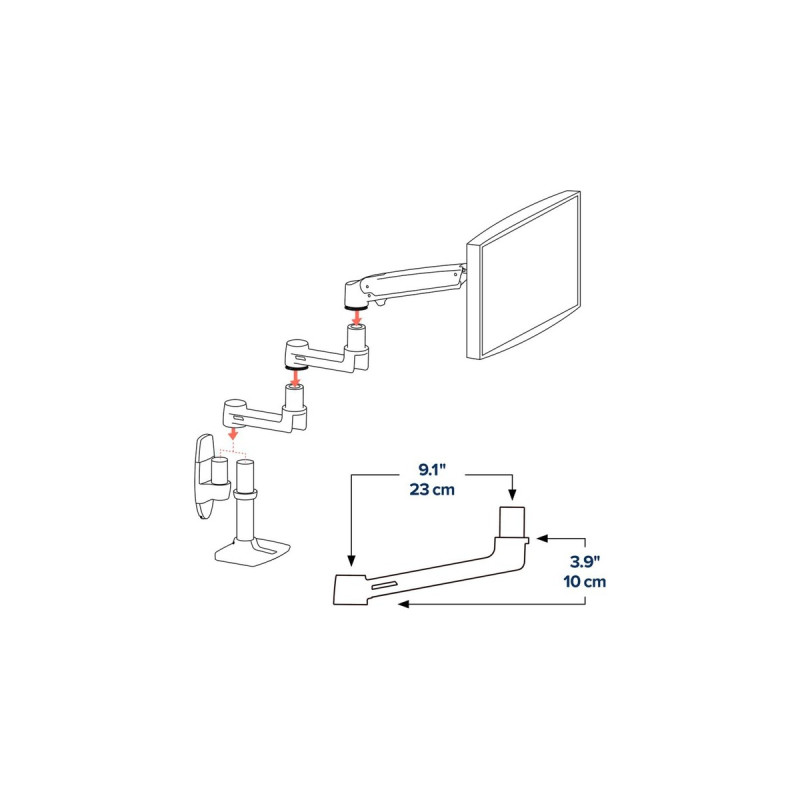 9.1"
23 cm

3.9"
10 cm