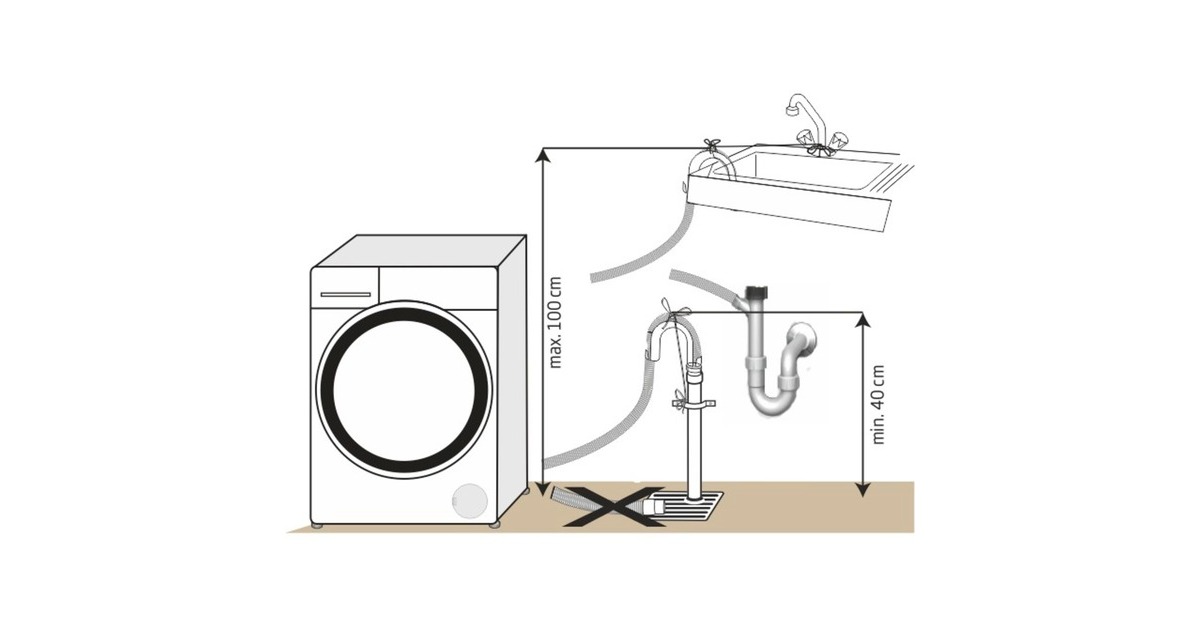 max. 100 cm

min. 40 cm