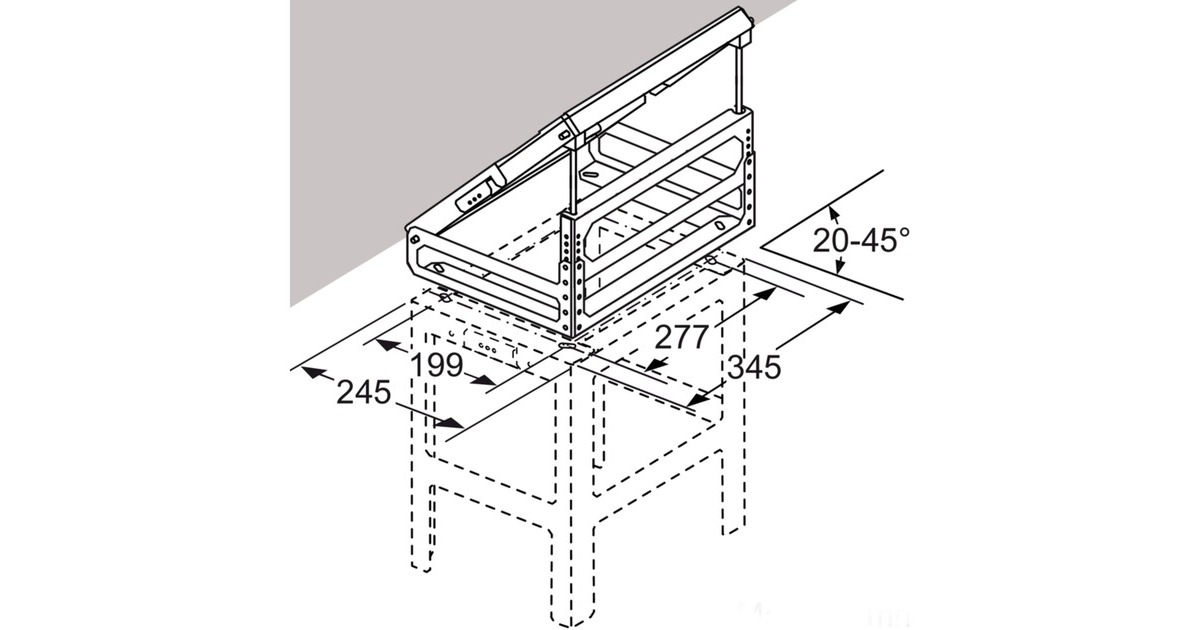 20-45°
277
345
199
245