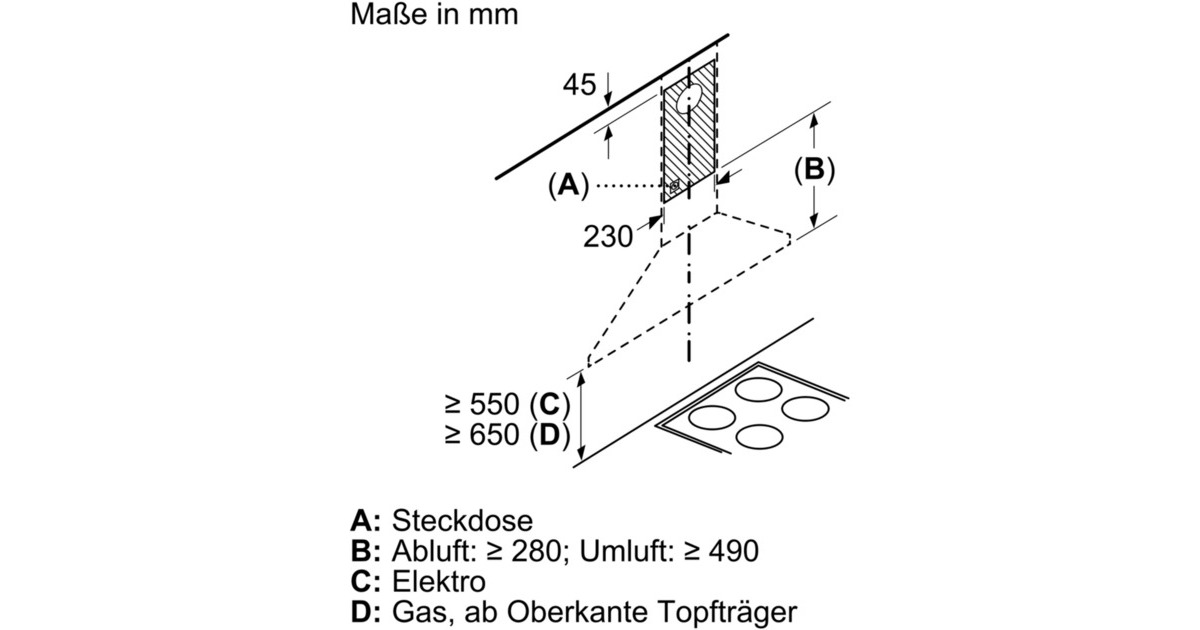 Maße in mm

45

(A)

(B)

230

≥ 550 (C)
≥ 650 (D)

A: Steckdose
B: Abluft: ≥ 280; Umluft: ≥ 490
C: Elektro
D: Gas, ab Oberkante Topfträger