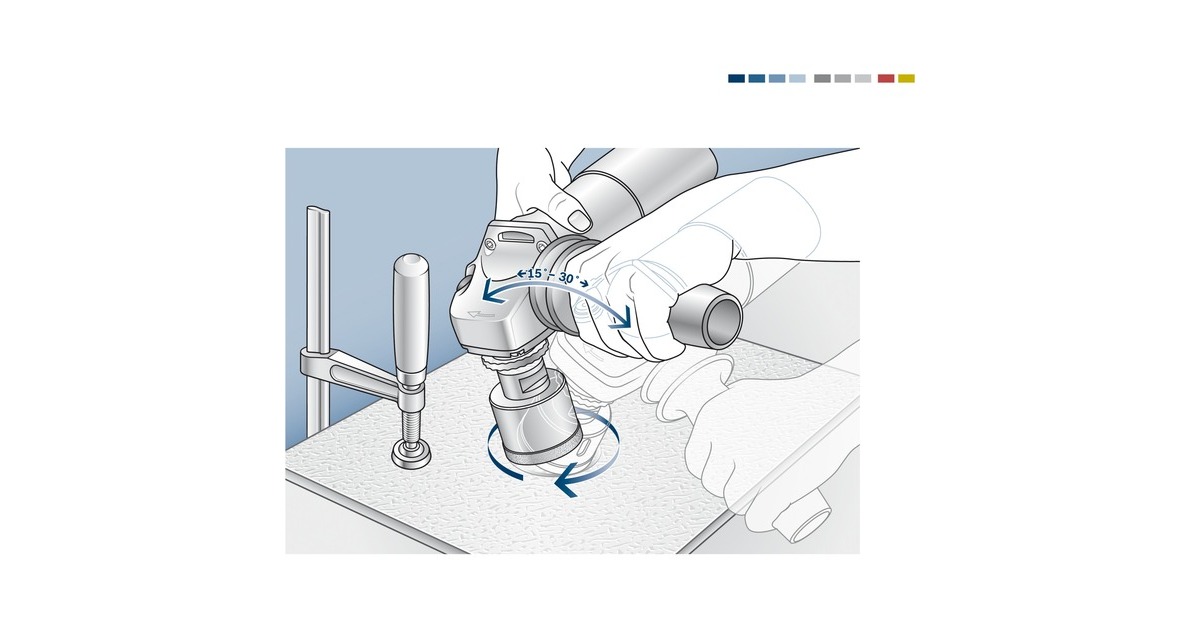 15° - 30°