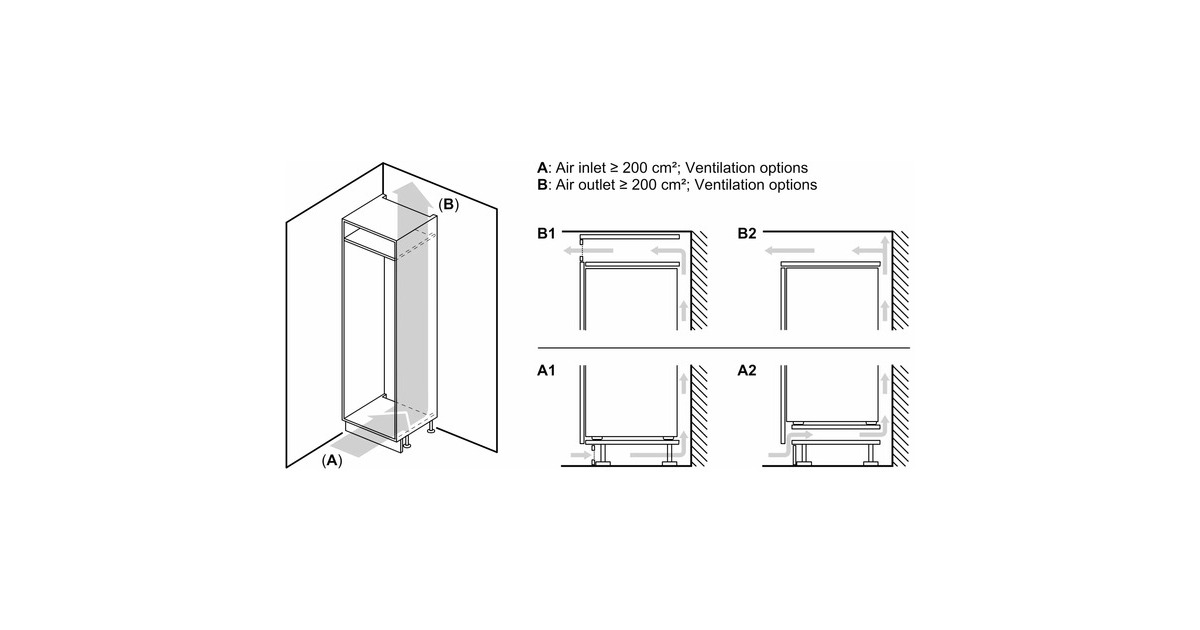 (B)

(A)

A: Air inlet ≥ 200 cm²; Ventilation options
B: Air outlet ≥ 200 cm²; Ventilation options

B1

B2

A1

A2