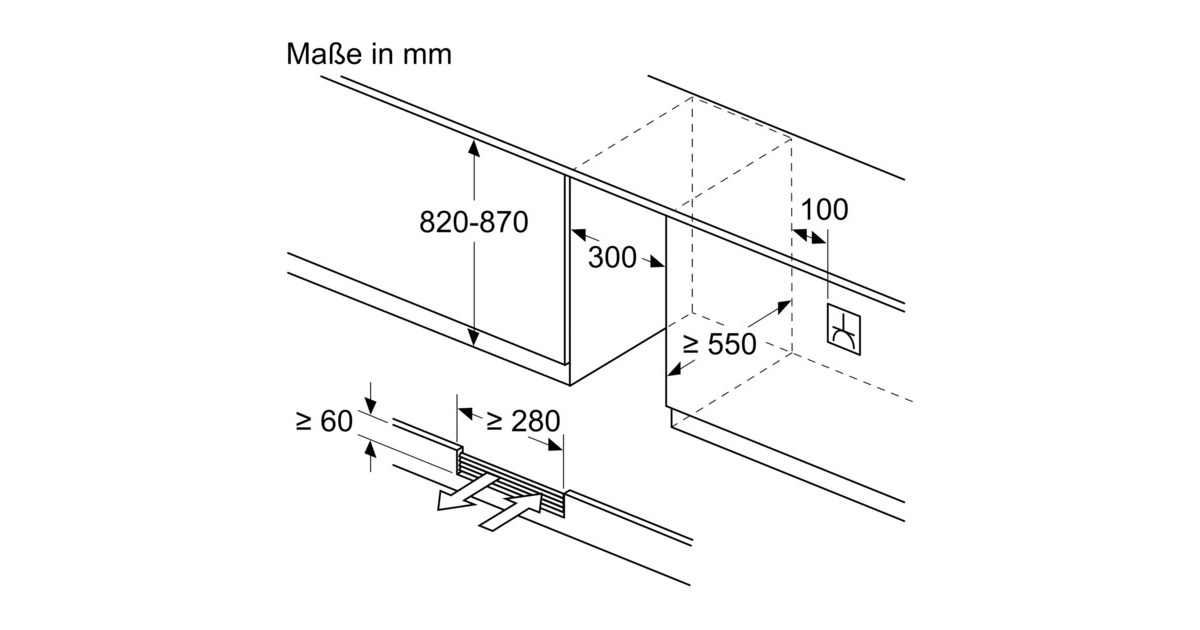 Maße in mm

820-870

300

100

≥ 550

≥ 60

≥ 280