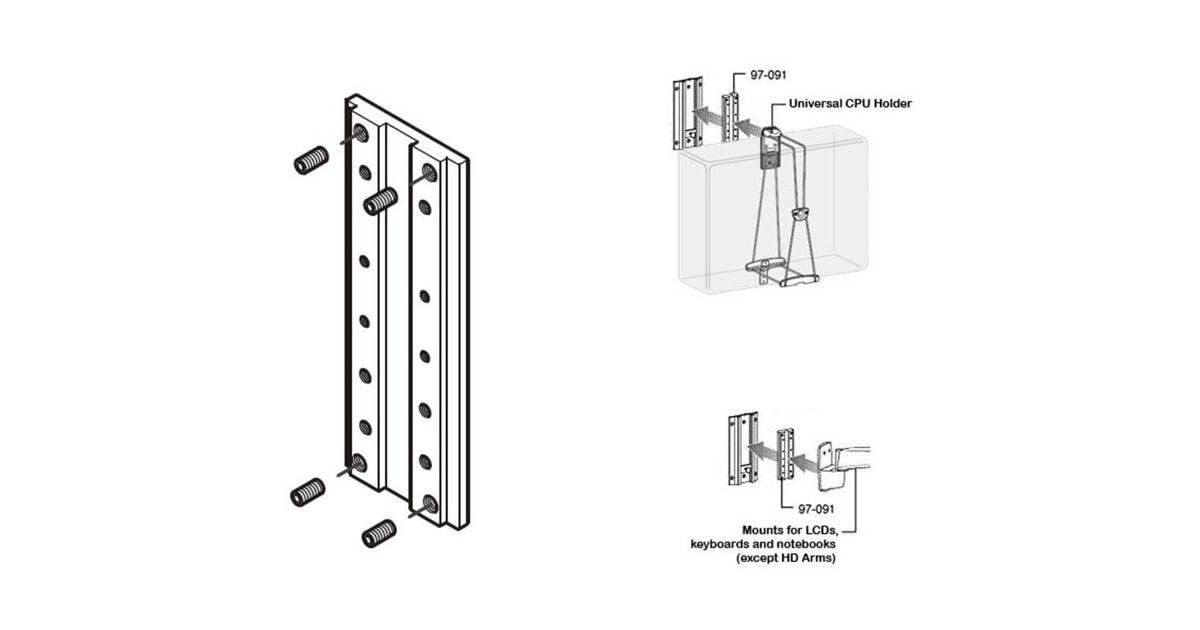 97-091
Universal CPU Holder

97-091
Mounts for LCDs, keyboards and notebooks (except HD Arms)