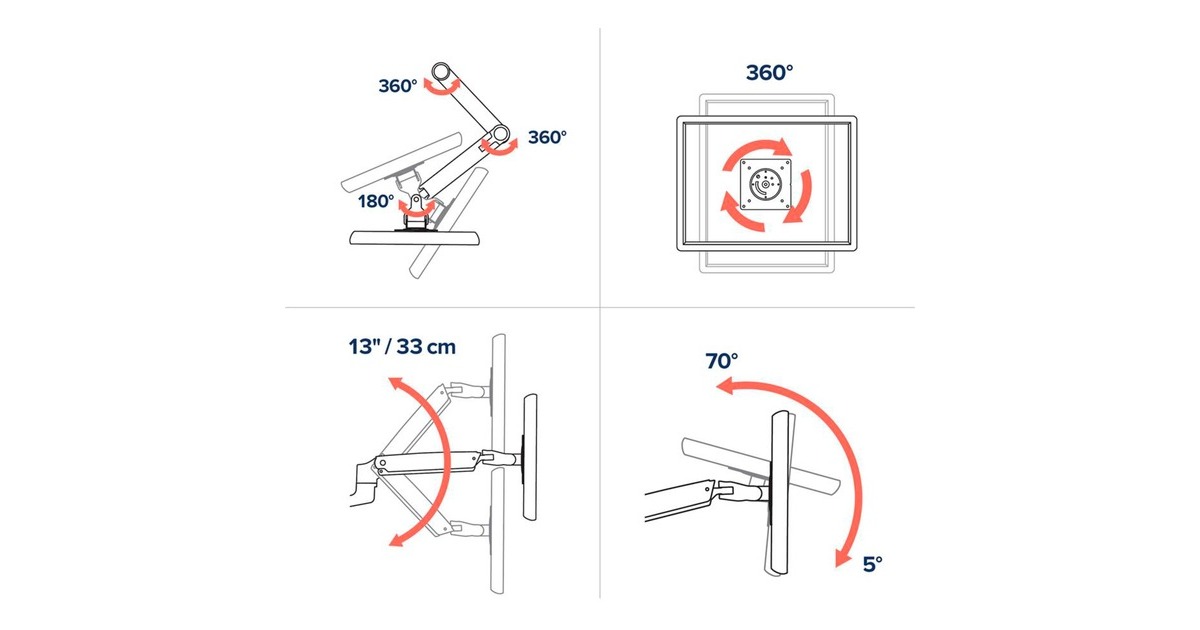 360°
360°
180°

360°

13" / 33 cm

70°
5°