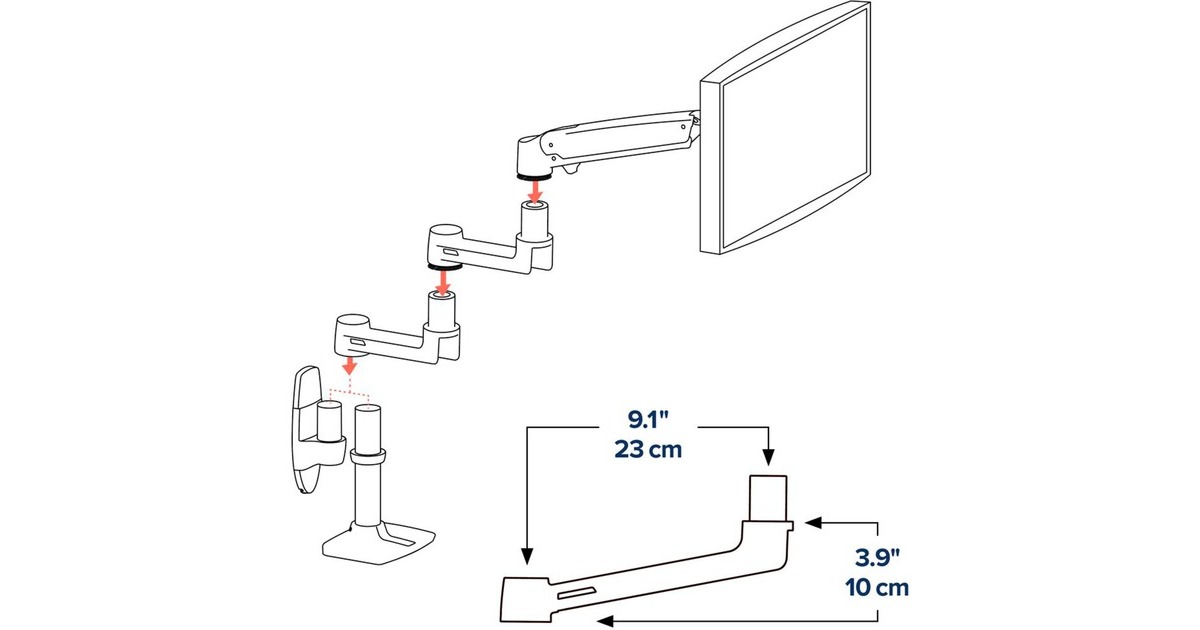 9.1"
23 cm

3.9"
10 cm