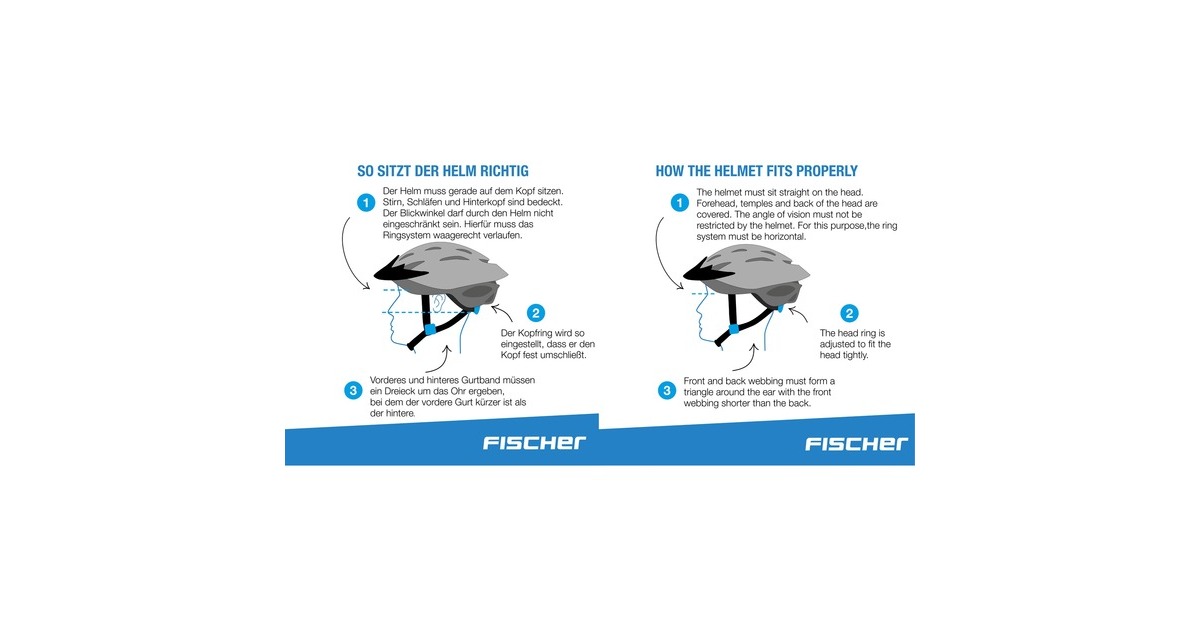 SO SITZT DER HELM RICHTIG

1 Der Helm muss gerade auf dem Kopf sitzen. Stirn, Schläfen und Hinterkopf sind bedeckt. Der Blickwinkel darf durch den Helm nicht eingeschränkt sein. Hierfür muss das Ringsystem waagerecht verlaufen.

2 Der Kopfring wird so eingestellt, dass er den Kopf fest umschließt.

3 Vorderes und hinteres Gurtband müssen ein Dreieck um das Ohr ergeben, bei dem der vordere Gurt kürzer ist als der hintere.

FISCHER

HOW THE HELMET FITS PROPERLY

1 The helmet must sit straight on the head. Forehead, temples and back of the head are covered. The angle of vision must not be restricted by the helmet. For this purpose,the ring system must be horizontal.

2 The head ring is adjusted to fit the head tightly.

3 Front and back webbing must form a triangle around the ear with the front webbing shorter than the back.

FISCHER