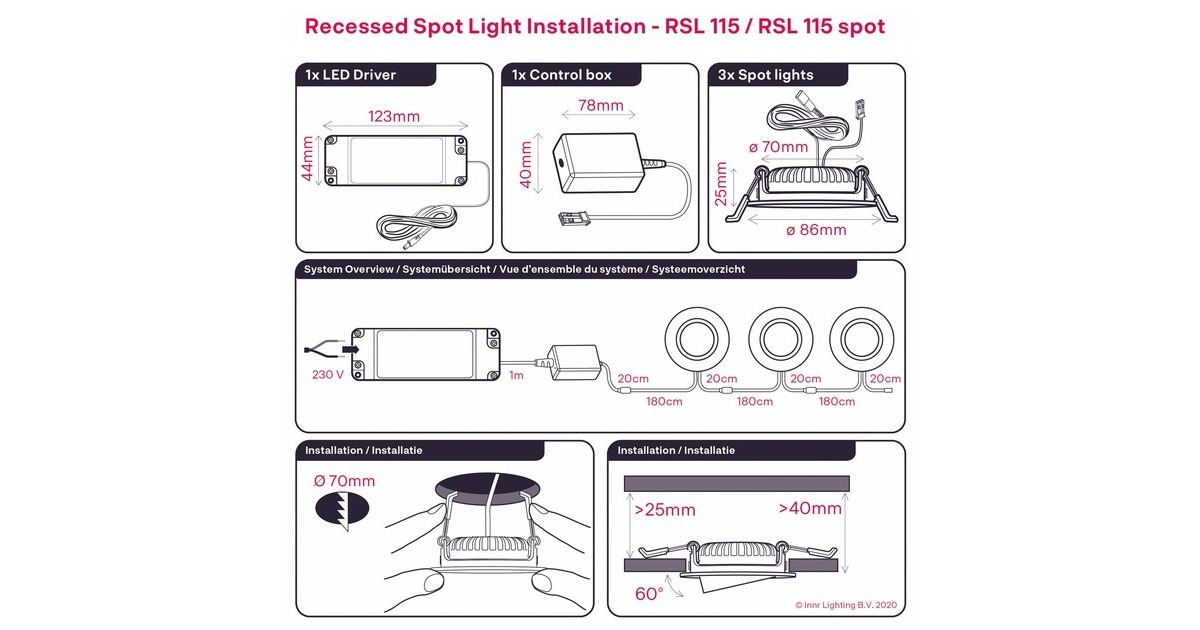 Recessed Spot Light Installation - RSL 115 / RSL 115 spot

1x LED Driver

123mm

44mm

1x Control box

78mm

40mm

3x Spot lights

ø 70mm

25mm

ø 86mm

System Overview / Systemübersicht / Vue d'ensemble du système / Systeemoverzicht

230 V

1m

20cm

180cm

20cm

180cm

20cm

180cm

20cm

Installation / Installatie

Ø 70mm

Installation / Installatie

>25mm

>40mm

60°

© Innr Lighting B.V. 2020