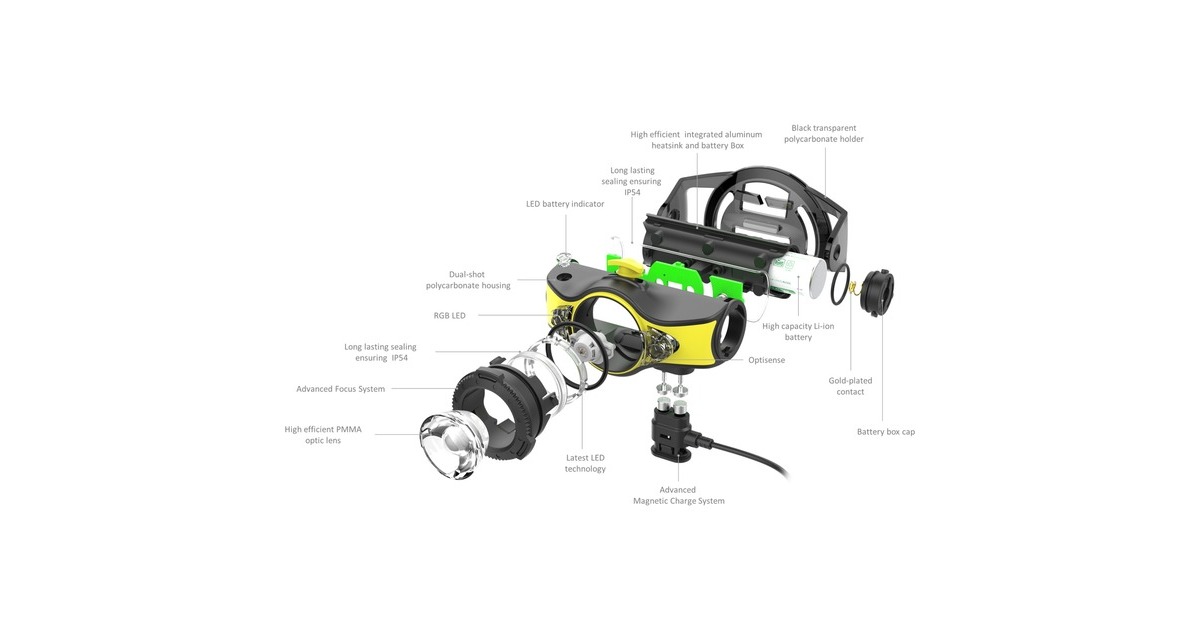 High efficient integrated aluminum heatsink and battery Box

Black transparent polycarbonate holder

Long lasting sealing ensuring IP54

LED battery indicator

Dual-shot polycarbonate housing

RGB LED

Long lasting sealing ensuring IP54

Advanced Focus System

High efficient PMMA optic lens

Latest LED technology

Advanced Magnetic Charge System

Optisense

High capacity Li-ion battery

Gold-plated contact

Battery box cap