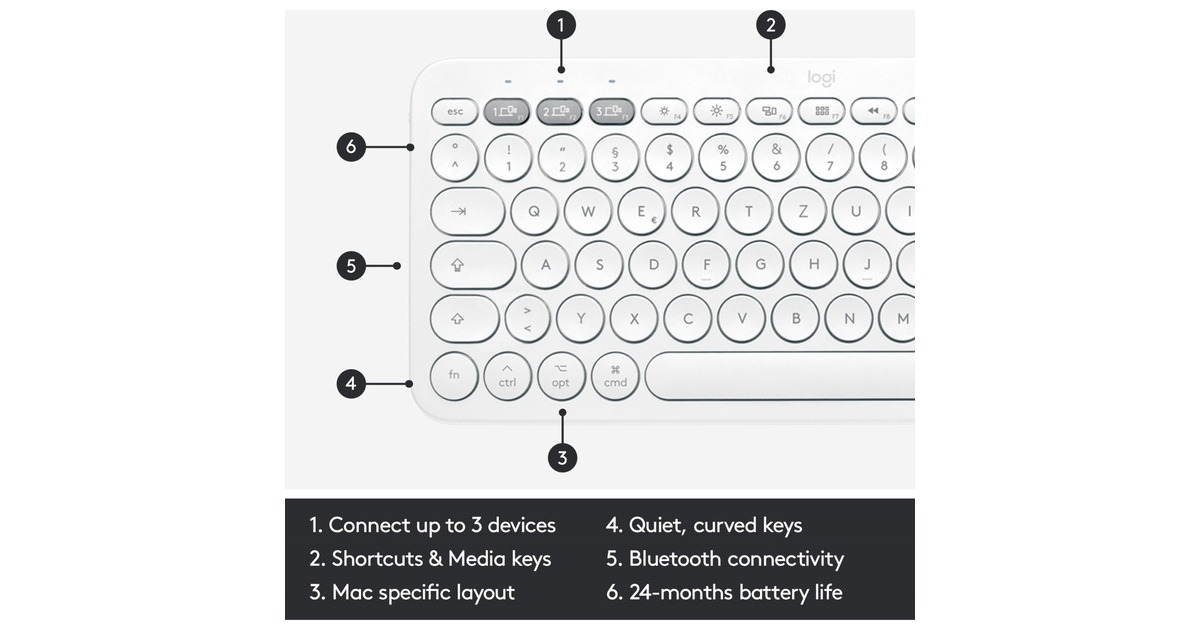 1

2

logi

esc 1 F1 2 F2 3 F3 F4 F5 F6 F7 F8

6

°
^

!
1

"
2

§
3

$
4

%
5

&
6

/
7

(
8

Q W E € R T Z U

5

A S D F G H J

>
<

Y X C V B N M

4

fn ctrl opt cmd

3

1. Connect up to 3 devices
2. Shortcuts & Media keys
3. Mac specific layout

4. Quiet, curved keys
5. Bluetooth connectivity
6. 24-months battery life