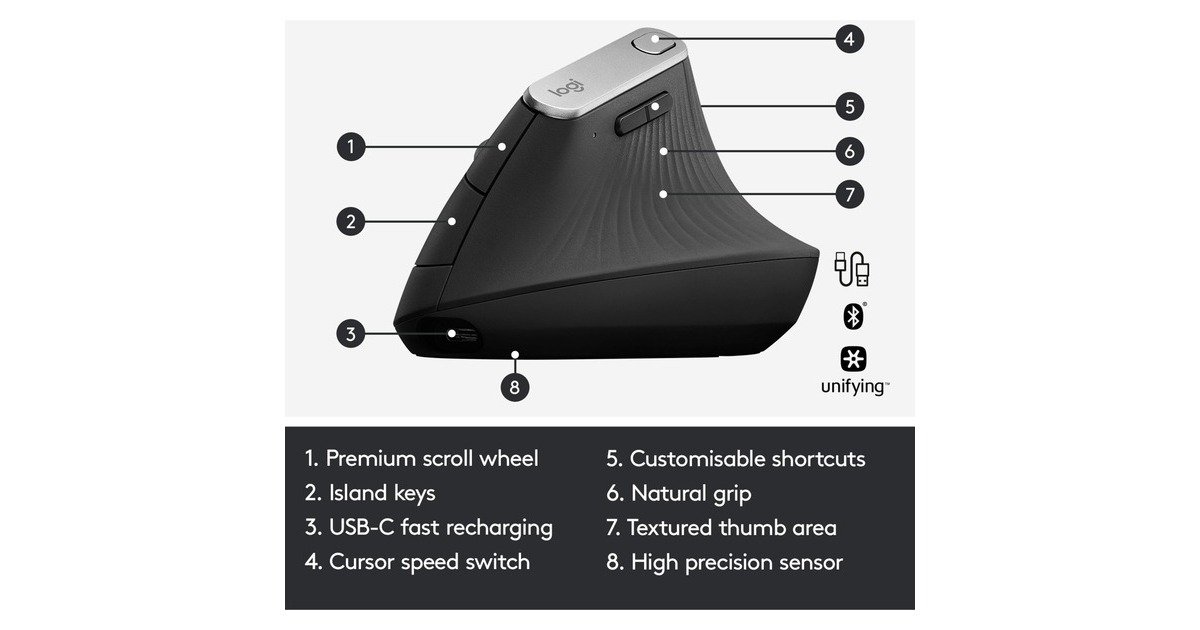 logi

4

5

1

6

7

2

3

8

unifying™

1. Premium scroll wheel
2. Island keys
3. USB-C fast recharging
4. Cursor speed switch

5. Customisable shortcuts
6. Natural grip
7. Textured thumb area
8. High precision sensor