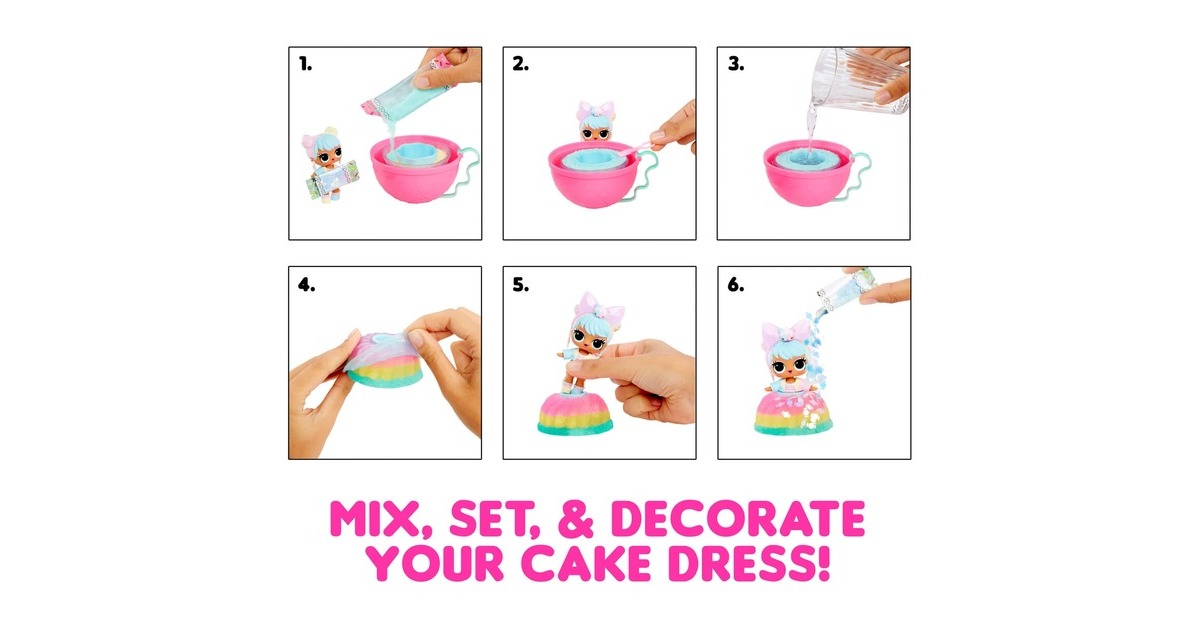 1.

2.

3.

4.

5.

6.

MIX, SET, & DECORATE YOUR CAKE DRESS!