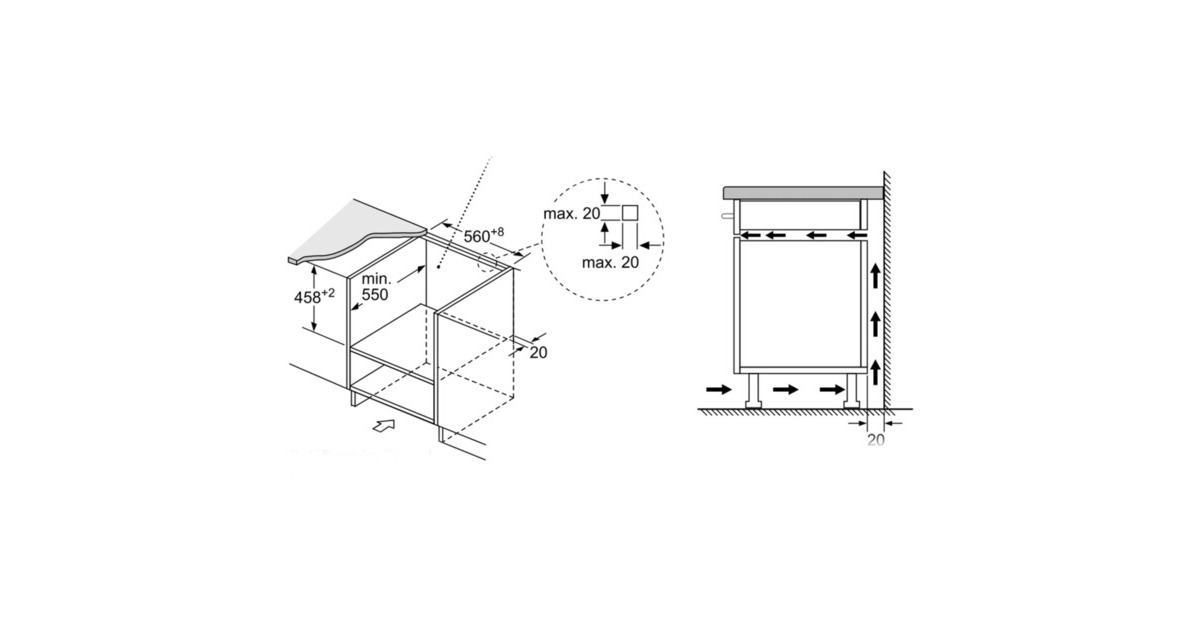 $458^{+2}$
min. 550
$560^{+8}$
max. 20
max. 20
20
20