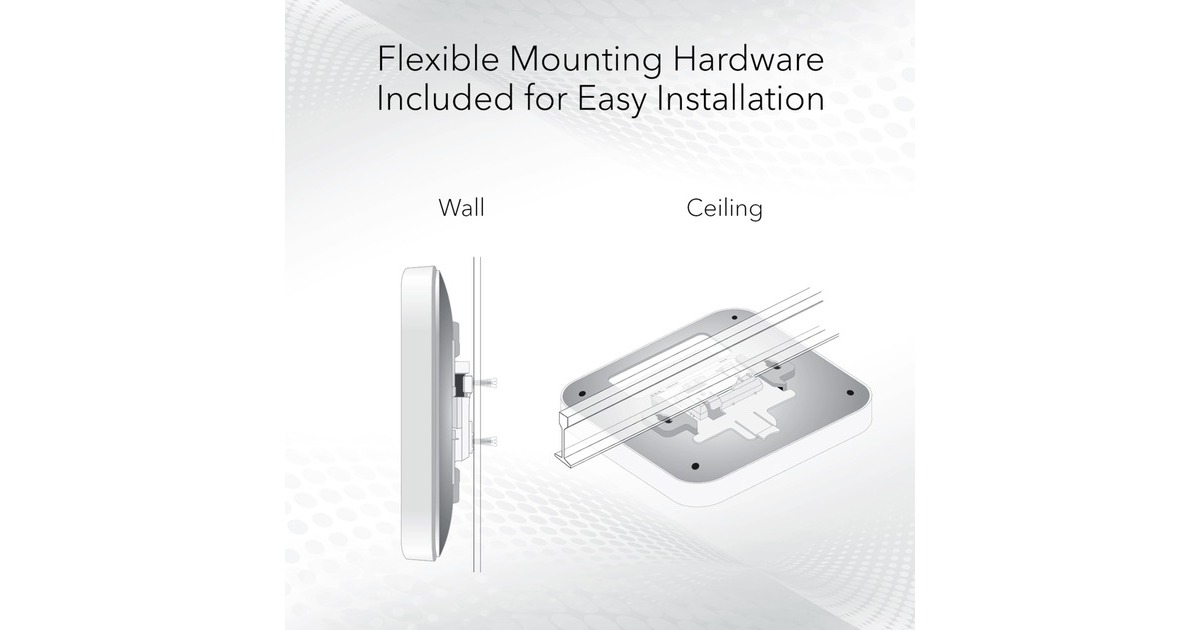 Flexible Mounting Hardware Included for Easy Installation

Wall

Ceiling