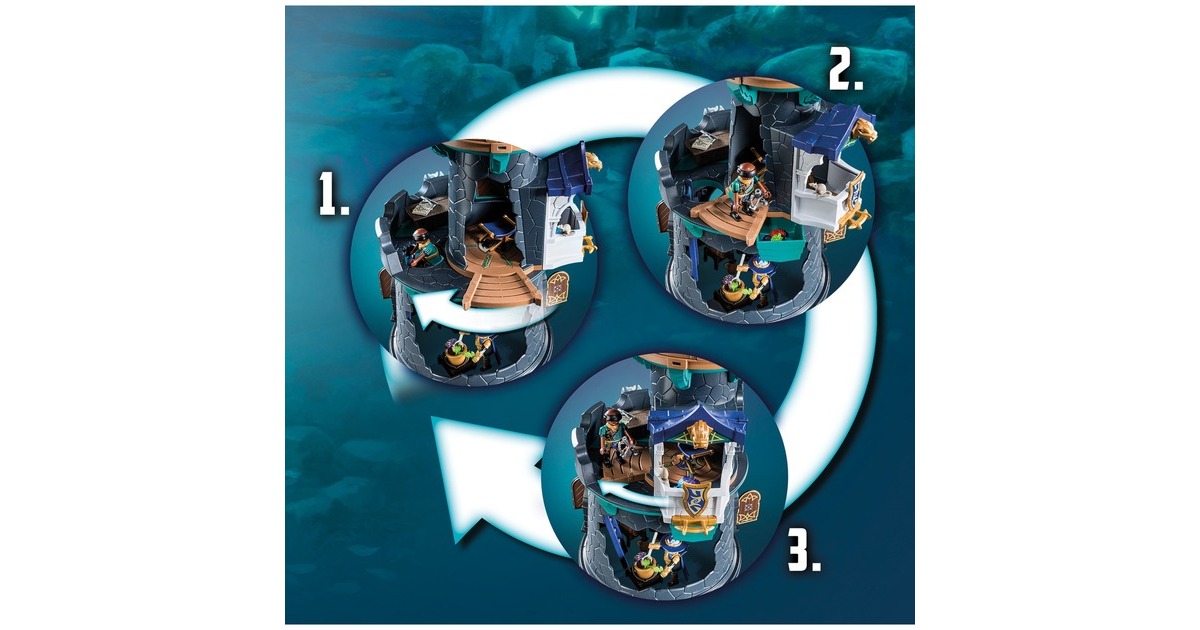 1.

2.

3.