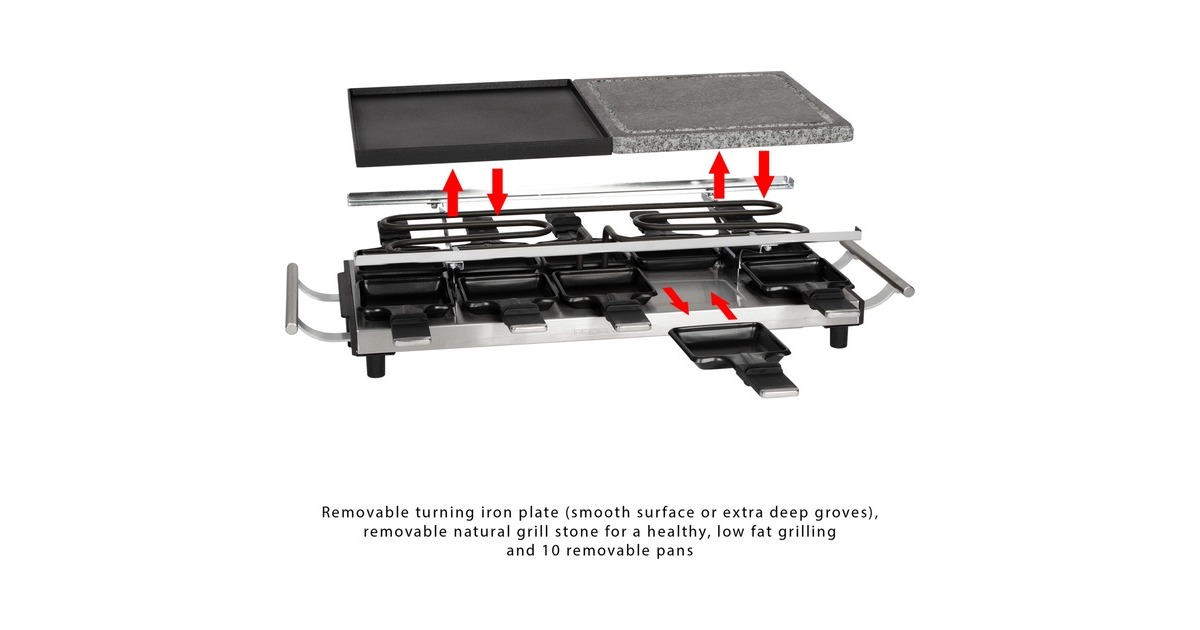 Removable turning iron plate (smooth surface or extra deep groves), removable natural grill stone for a healthy, low fat grilling and 10 removable pans