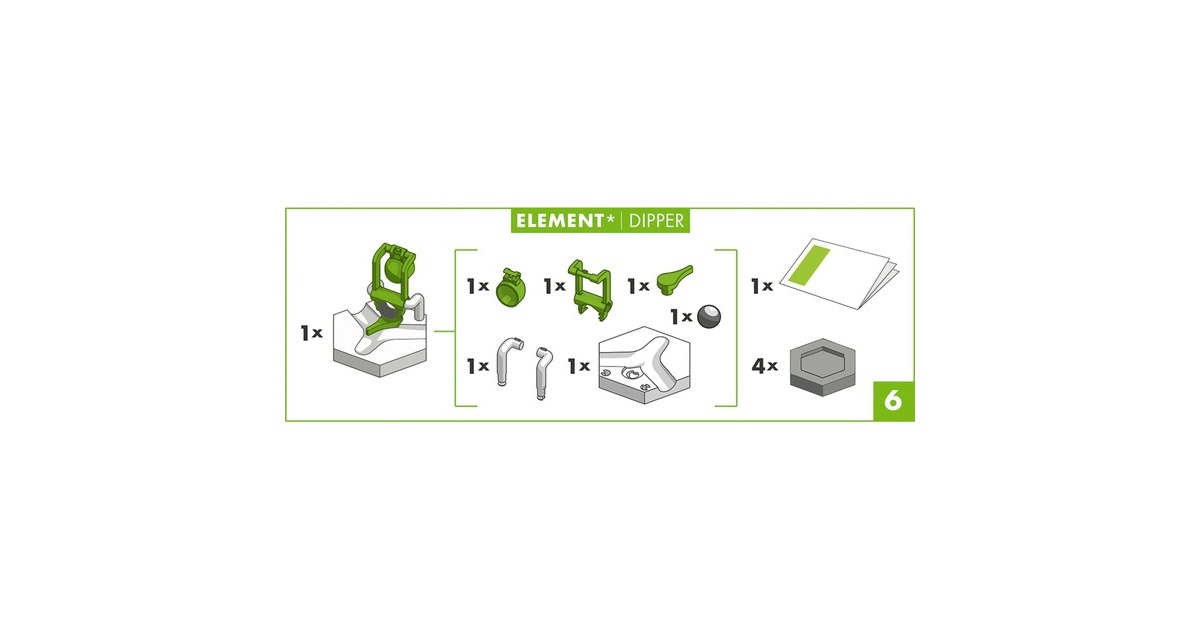 ELEMENT* | DIPPER

1x

1x 1x 1x

1x

1x 1x

1x

4x

6