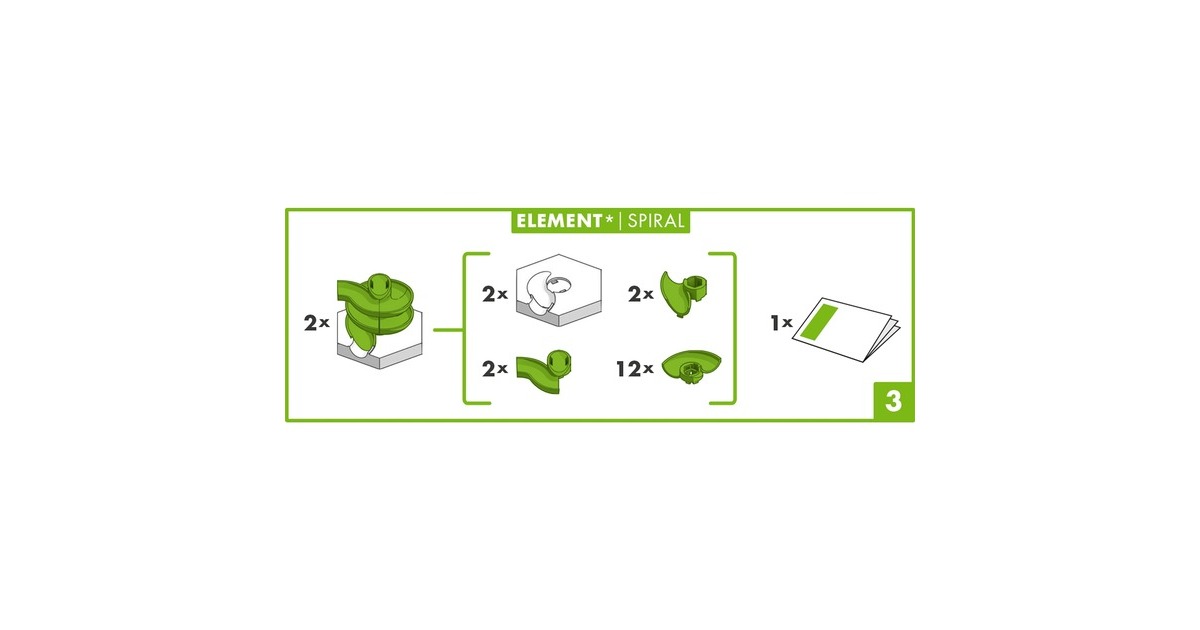 ELEMENT* | SPIRAL

2x

2x

2x

2x

12x

1x

3