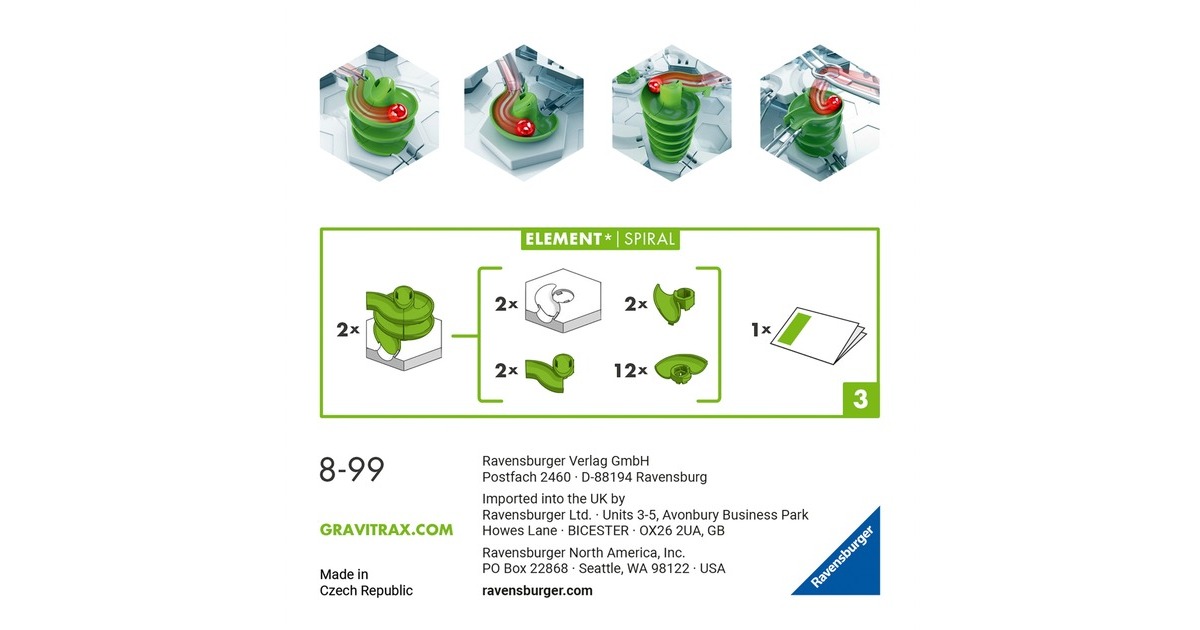 ELEMENT* | SPIRAL

2×

2×

2×

2×

12×

1×

3

8-99

GRAVITRAX.COM

Made in
Czech Republic

Ravensburger Verlag GmbH
Postfach 2460 · D-88194 Ravensburg

Imported into the UK by
Ravensburger Ltd. · Units 3-5, Avonbury Business Park
Howes Lane · BICESTER · OX26 2UA, GB

Ravensburger North America, Inc.
PO Box 22868 · Seattle, WA 98122 · USA

ravensburger.com

Ravensburger