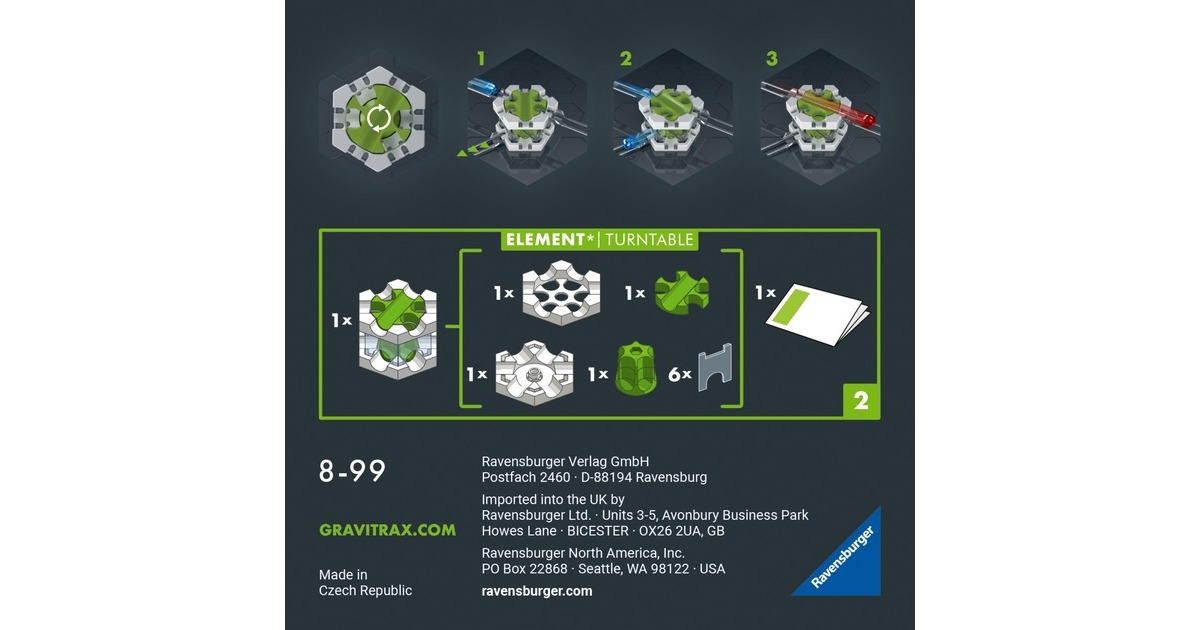 1

2

3

ELEMENT* | TURNTABLE

1×

1×

1×

1×

1×

6×

1×

2

8-99

GRAVITRAX.COM

Made in
Czech Republic

Ravensburger Verlag GmbH
Postfach 2460 · D-88194 Ravensburg

Imported into the UK by
Ravensburger Ltd. · Units 3-5, Avonbury Business Park
Howes Lane · BICESTER · OX26 2UA, GB

Ravensburger North America, Inc.
PO Box 22868 · Seattle, WA 98122 · USA

ravensburger.com

Ravensburger