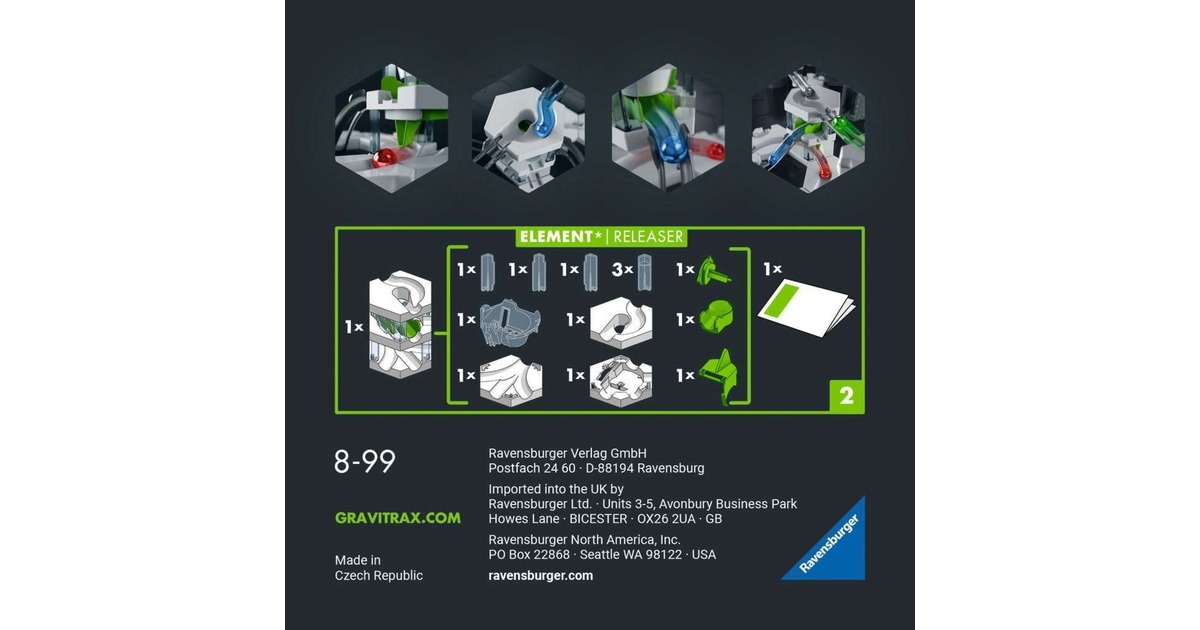 ELEMENT* | RELEASER

1×

1× 1× 1× 3× 1×

1× 1× 1×

1× 1× 1×

1×

2

8-99

GRAVITRAX.COM

Made in
Czech Republic

Ravensburger Verlag GmbH
Postfach 24 60 · D-88194 Ravensburg

Imported into the UK by
Ravensburger Ltd. · Units 3-5, Avonbury Business Park
Howes Lane · BICESTER · OX26 2UA · GB

Ravensburger North America, Inc.
PO Box 22868 · Seattle WA 98122 · USA

ravensburger.com

Ravensburger