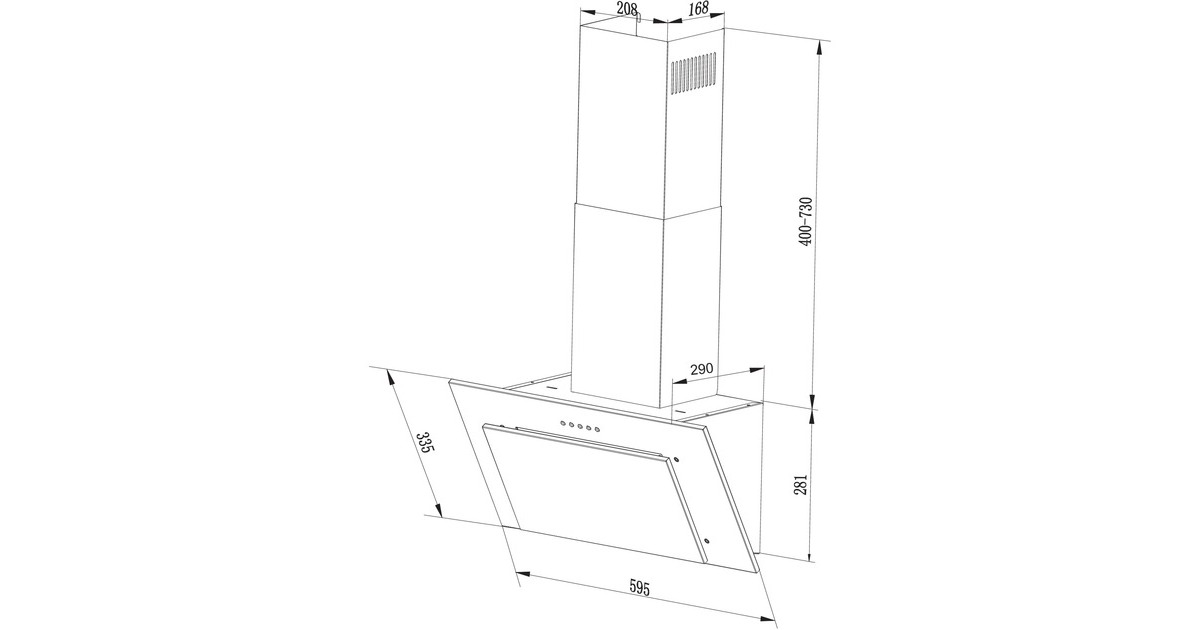 208
168
400-730
290
335
281
595