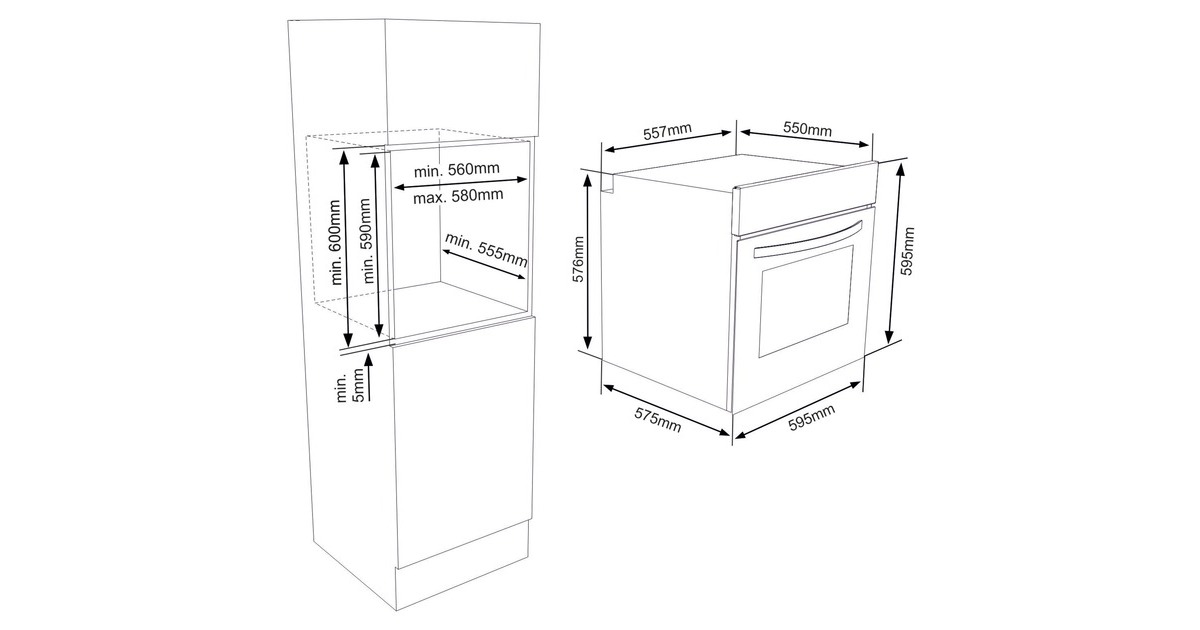 min. 600mm
min. 590mm
min. 560mm
max. 580mm
min. 555mm
min. 5mm
557mm
550mm
576mm
595mm
575mm
595mm