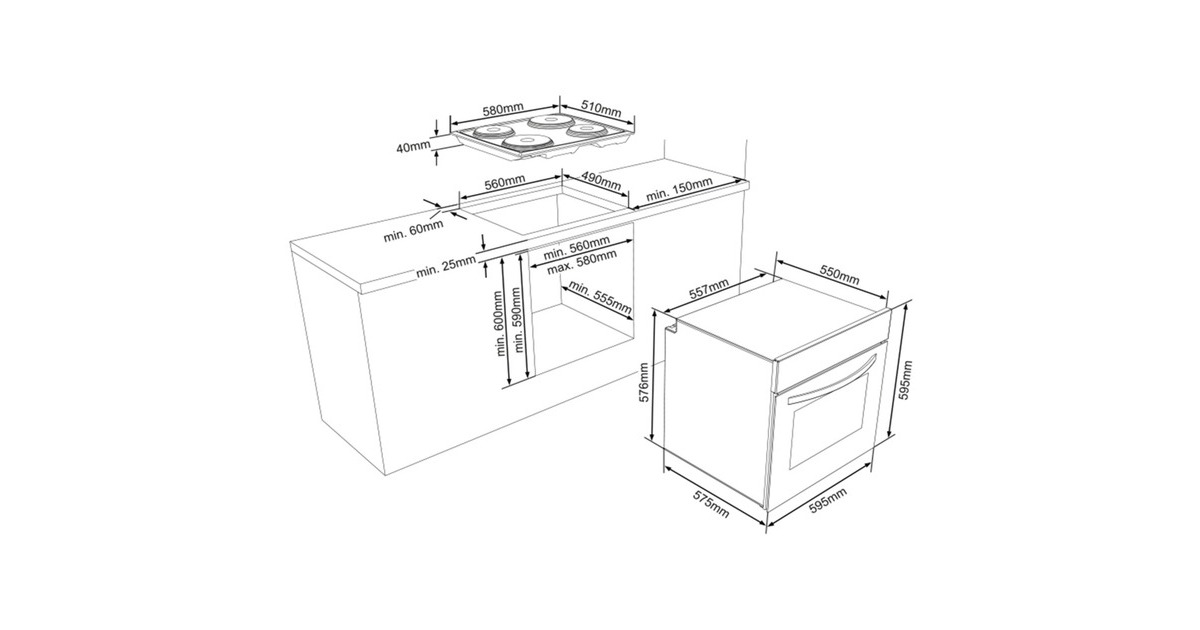 580mm
510mm
40mm
560mm
490mm
min. 150mm
min. 60mm
min. 25mm
min. 560mm
max. 580mm
min. 555mm
min. 600mm
min. 590mm
557mm
550mm
576mm
595mm
575mm
595mm