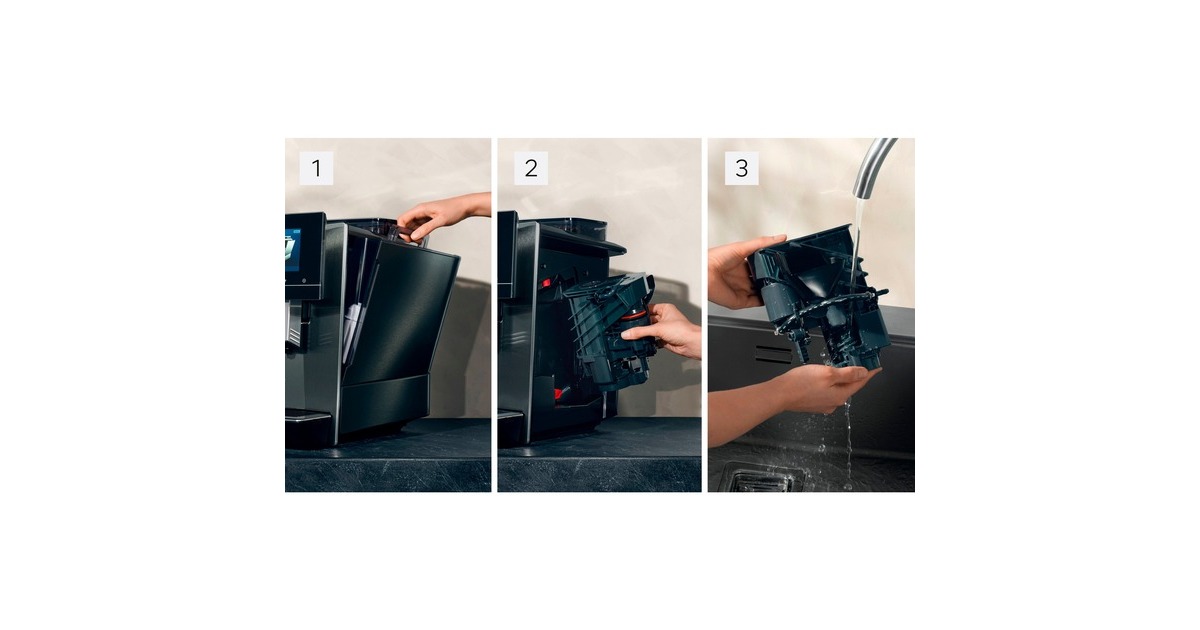 1

2

3