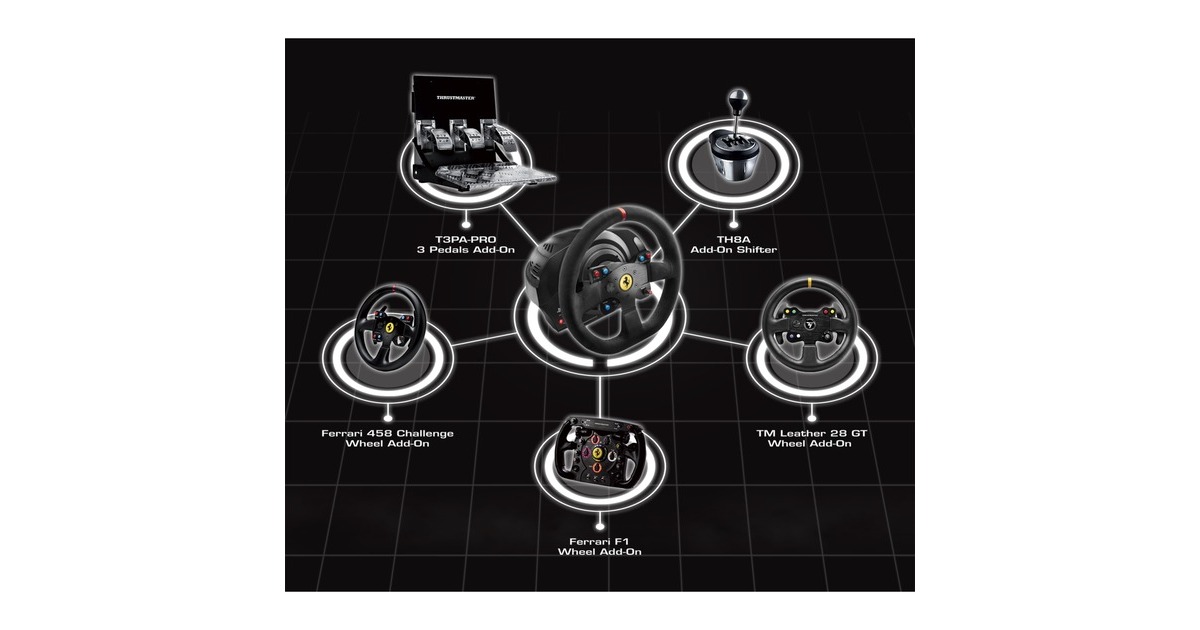 THRUSTMASTER

T3PA-PRO
3 Pedals Add-On

TH8A
Add-On Shifter

Ferrari 458 Challenge
Wheel Add-On

TM Leather 28 GT
Wheel Add-On

Ferrari F1
Wheel Add-On