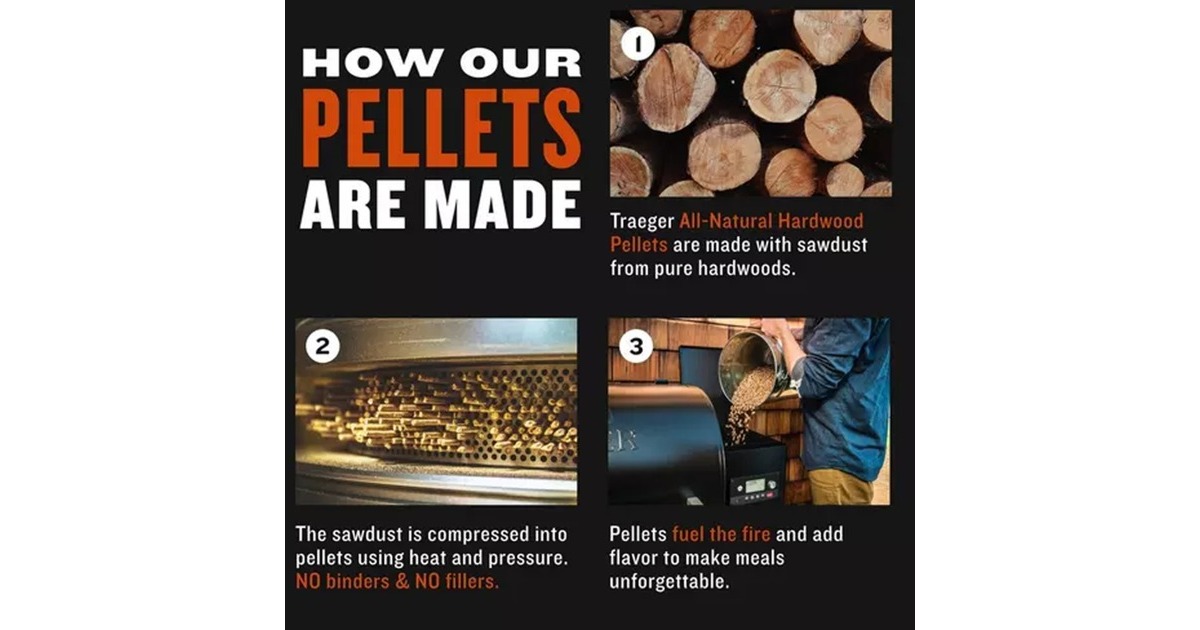 HOW OUR PELLETS ARE MADE

1

Traeger All-Natural Hardwood Pellets are made with sawdust from pure hardwoods.

2

The sawdust is compressed into pellets using heat and pressure. NO binders & NO fillers.

3

Pellets fuel the fire and add flavor to make meals unforgettable.