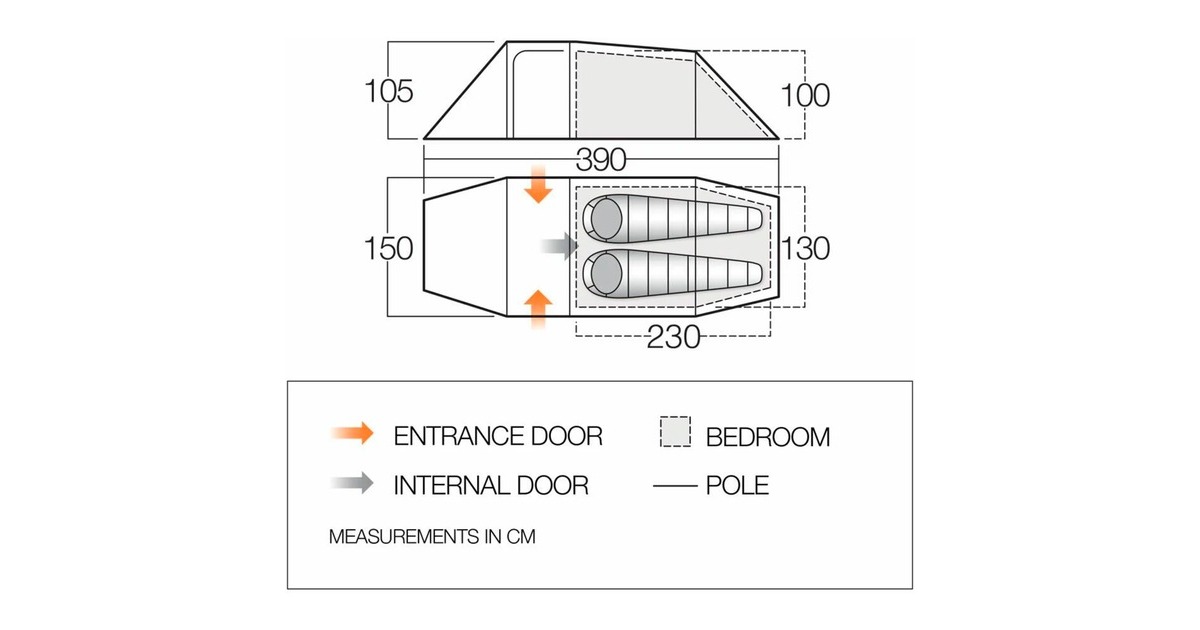 105

100

390

150

130

230

ENTRANCE DOOR

BEDROOM

INTERNAL DOOR

POLE

MEASUREMENTS IN CM