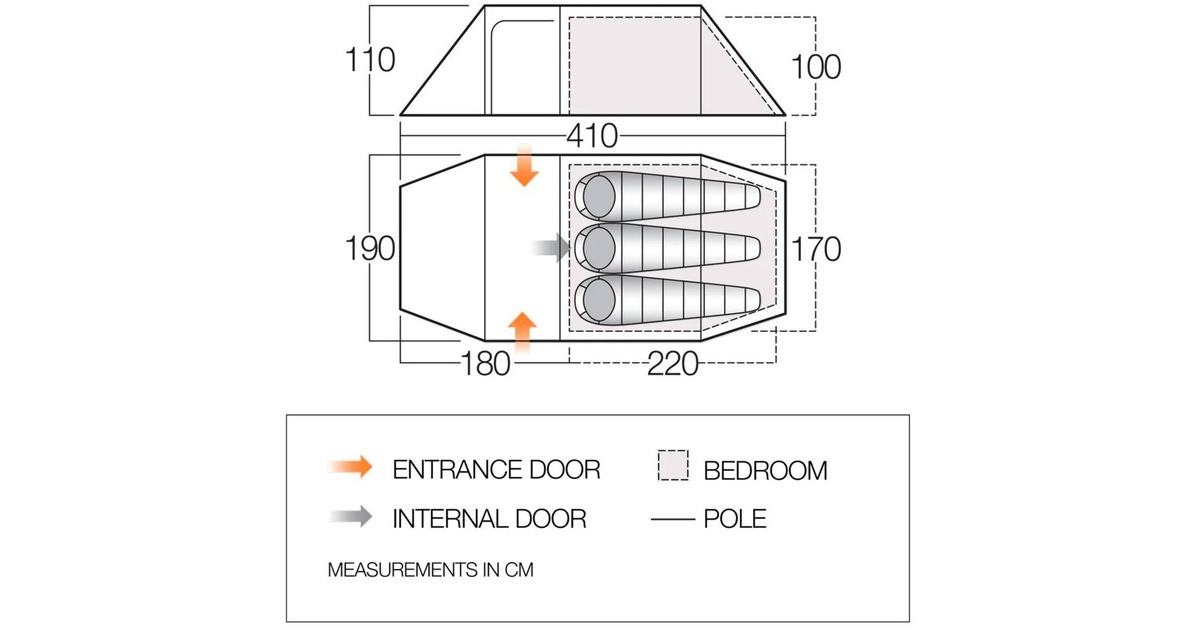 110

100

410

190

170

180

220

ENTRANCE DOOR

BEDROOM

INTERNAL DOOR

POLE

MEASUREMENTS IN CM