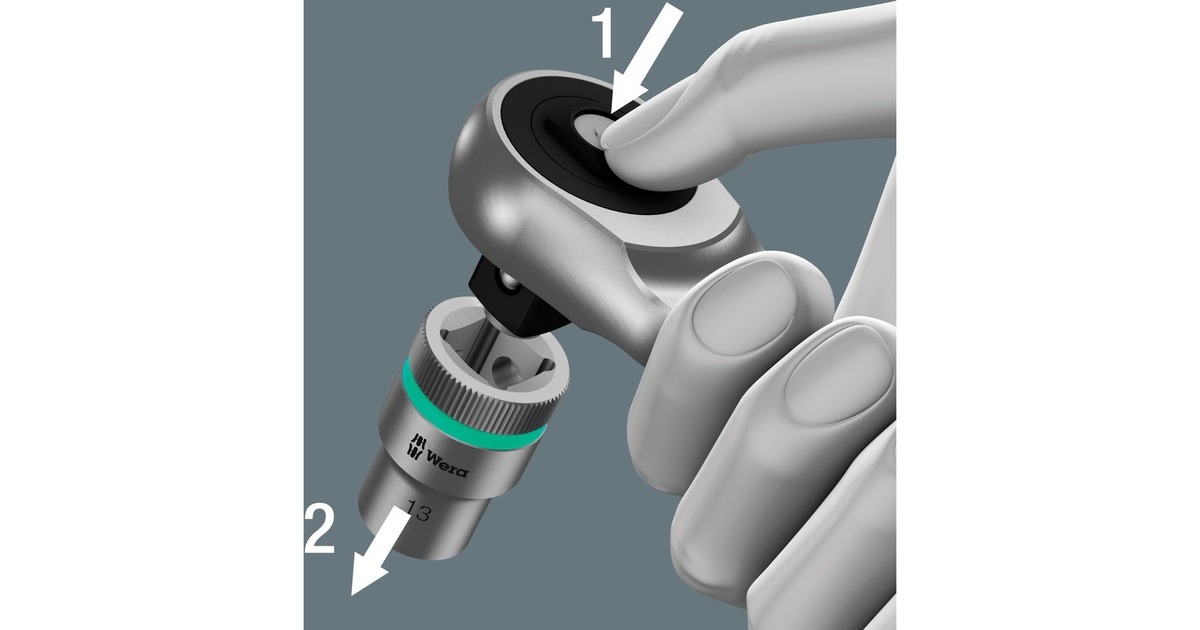 1

Wera

13

2