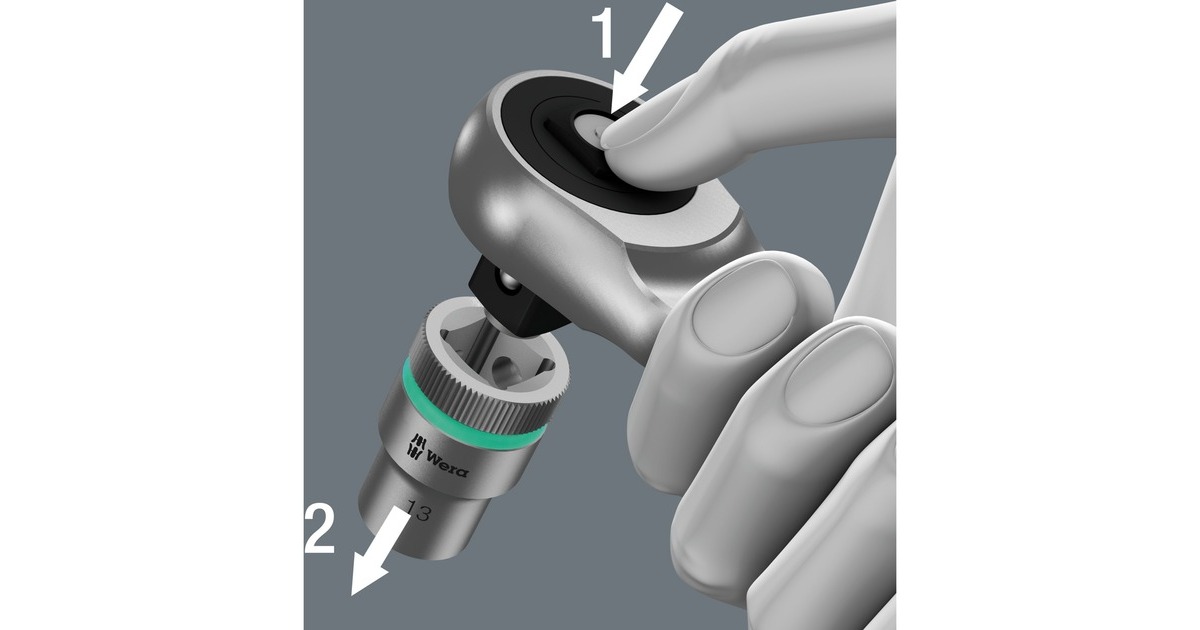 1

Wera

13

2