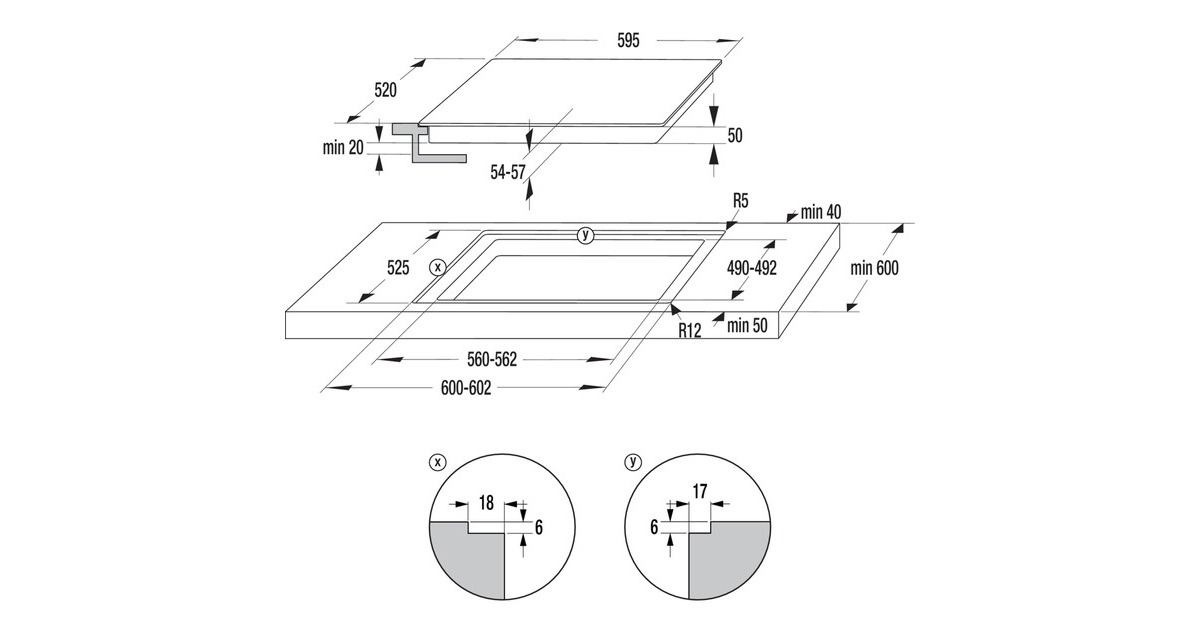 595

520

min 20

50

54-57

R5

min 40

y

525

x

490-492

min 600

R12

min 50

560-562

600-602

x

18

6

y

17

6