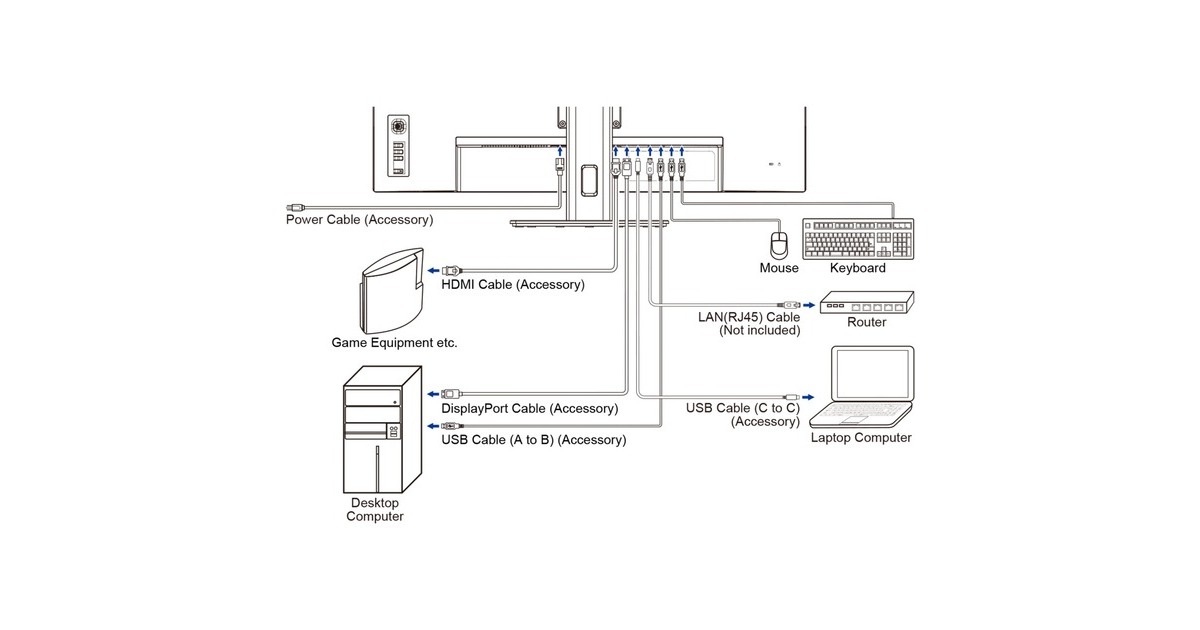 Power Cable (Accessory)

Mouse

Keyboard

HDMI Cable (Accessory)

Game Equipment etc.

LAN(RJ45) Cable
(Not included)

Router

DisplayPort Cable (Accessory)

USB Cable (A to B) (Accessory)

USB Cable (C to C)
(Accessory)

Laptop Computer

Desktop
Computer